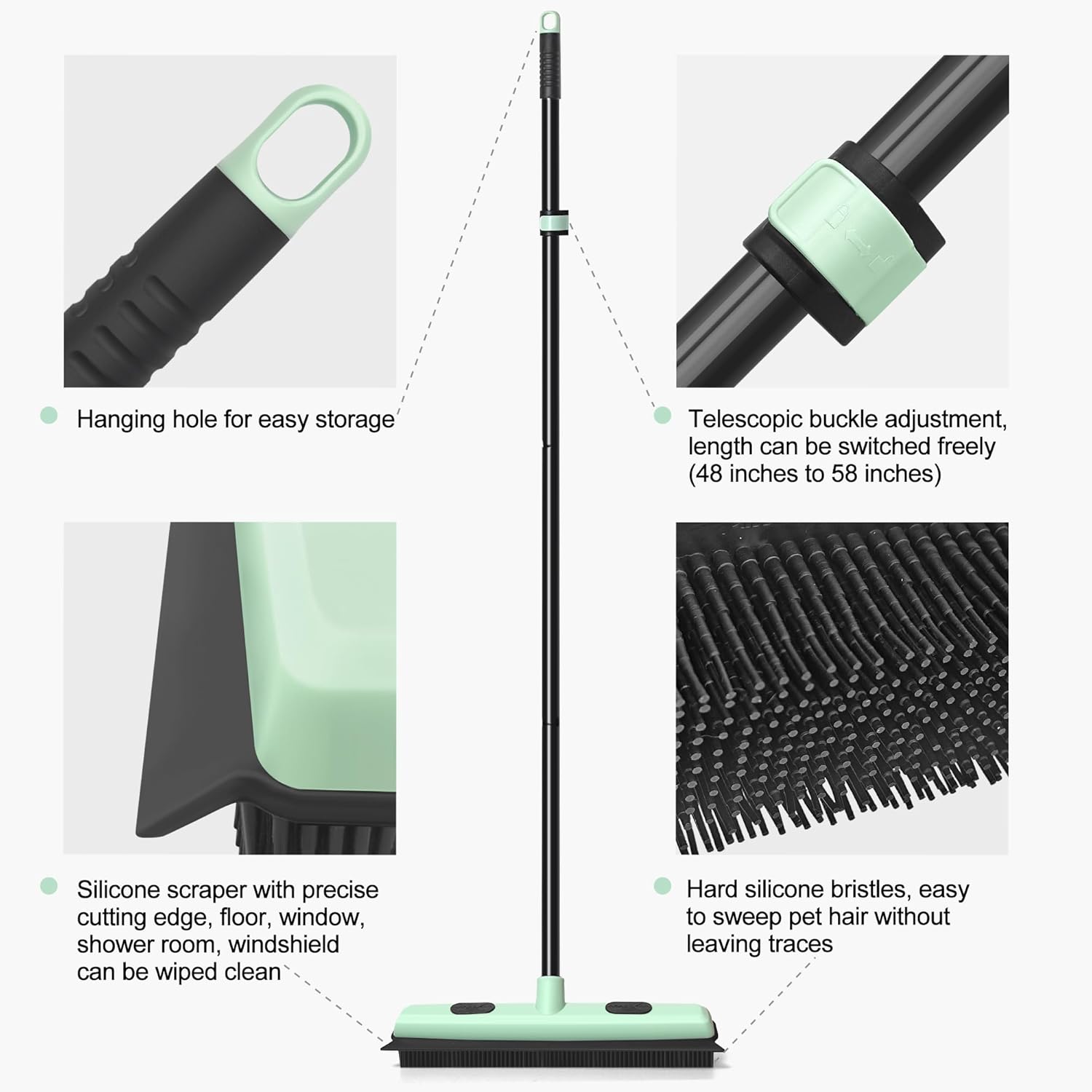 Hanging hole for easy storage

Telescopic buckle adjustment, length can be switched freely (48 inches to 58 inches)

Silicone scraper with precise cutting edge, floor, window, shower room, windshield can be wiped clean

Hard silicone bristles, easy to sweep pet hair without leaving traces