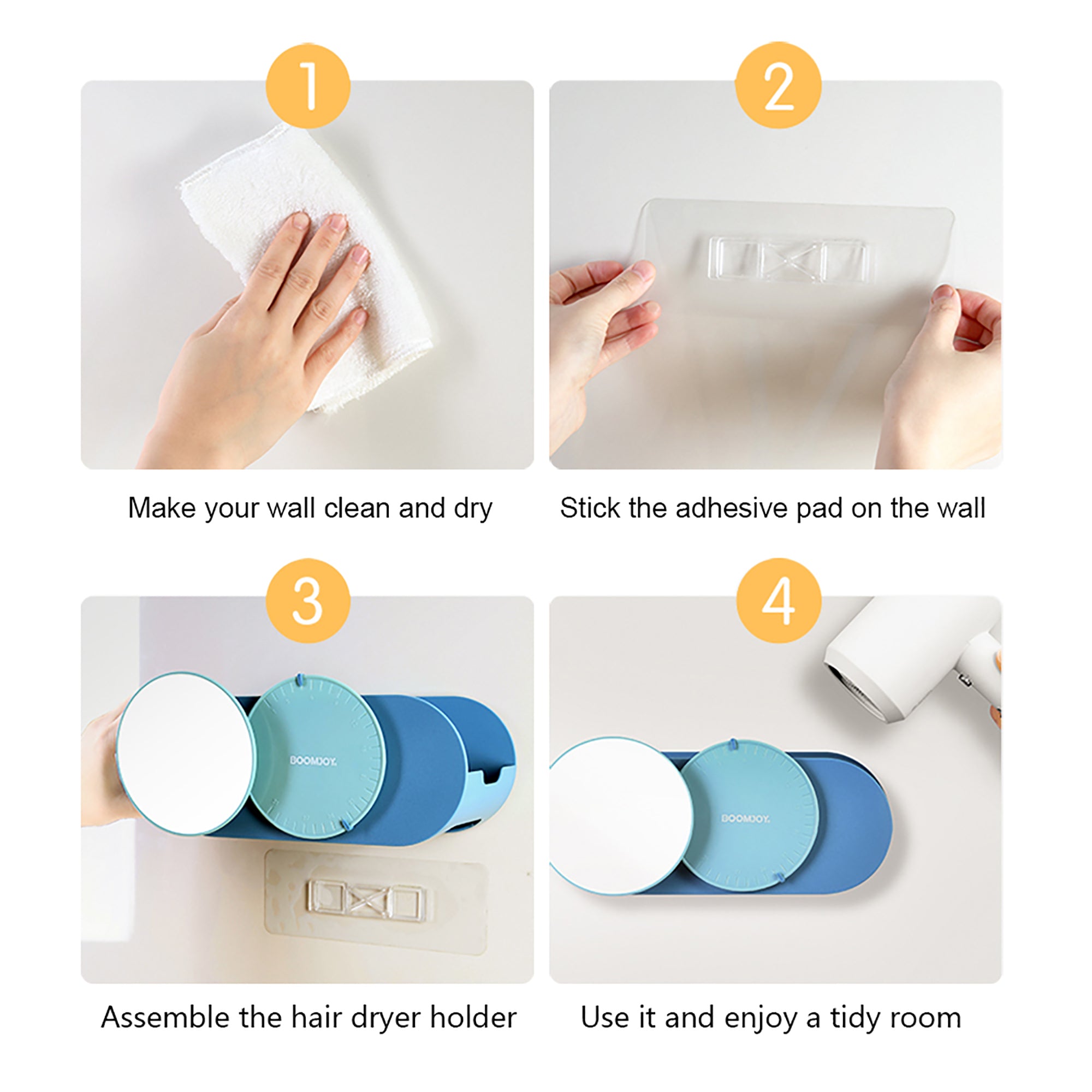 1

Make your wall clean and dry

2

Stick the adhesive pad on the wall

3

BOOMJOY.

Assemble the hair dryer holder

4

BOOMJOY.

Use it and enjoy a tidy room