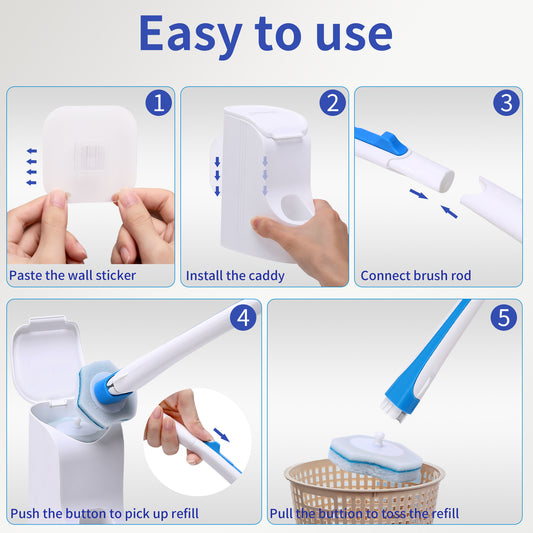 Easy to use

1
Paste the wall sticker

2
Install the caddy

3
Connect brush rod

4
Push the button to pick up refill

5
Pull the button to toss the refill